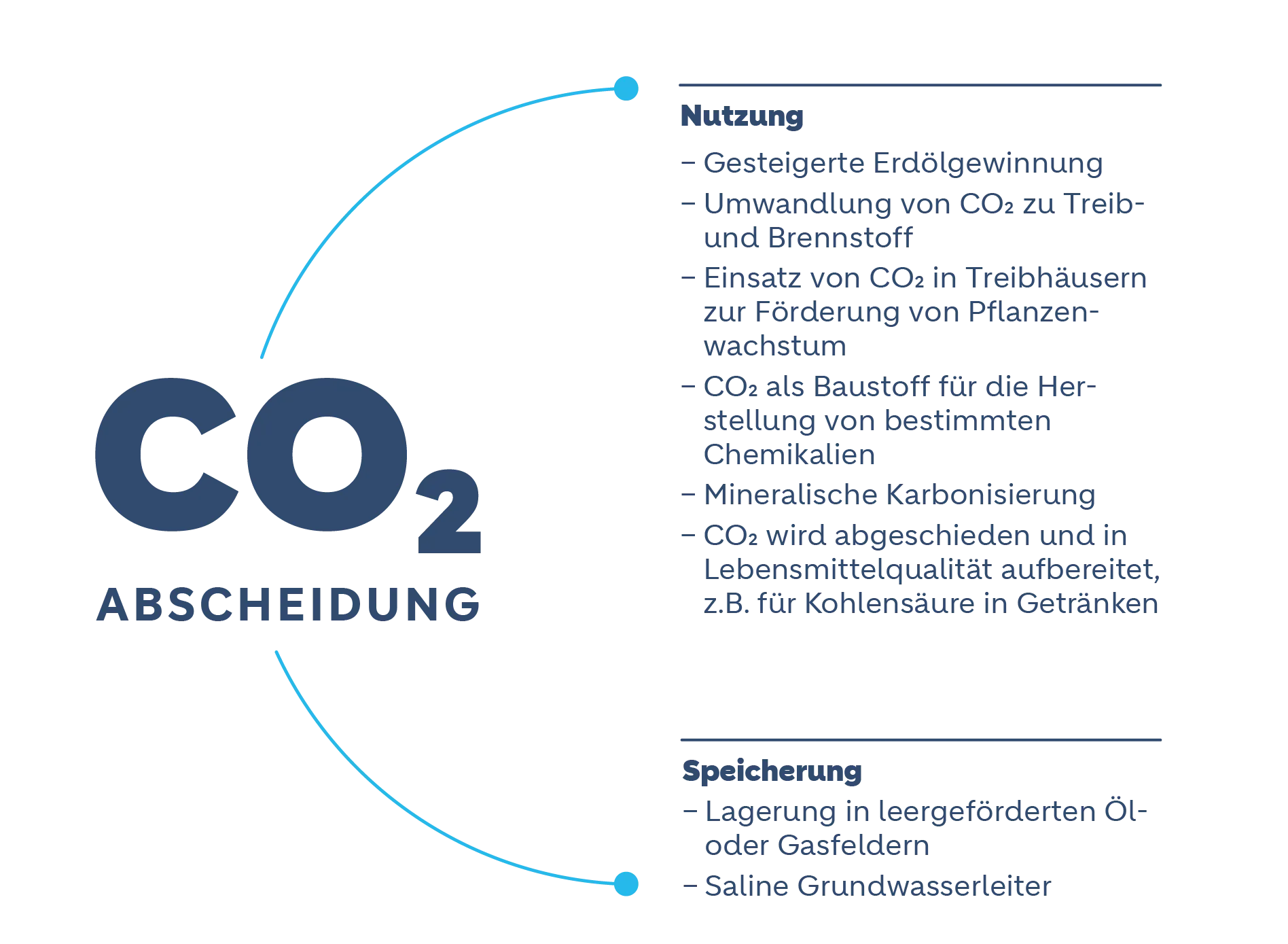 $CO_2$
ABSCHEIDUNG

Nutzung
– Gesteigerte Erdölgewinnung
– Umwandlung von $CO_2$ zu Treib- und Brennstoff
– Einsatz von $CO_2$ in Treibhäusern zur Förderung von Pflanzenwachstum
– $CO_2$ als Baustoff für die Herstellung von bestimmten Chemikalien
– Mineralische Karbonisierung
– $CO_2$ wird abgeschieden und in Lebensmittelqualität aufbereitet, z.B. für Kohlensäure in Getränken

Speicherung
– Lagerung in leergeförderten Öl- oder Gasfeldern
– Saline Grundwasserleiter