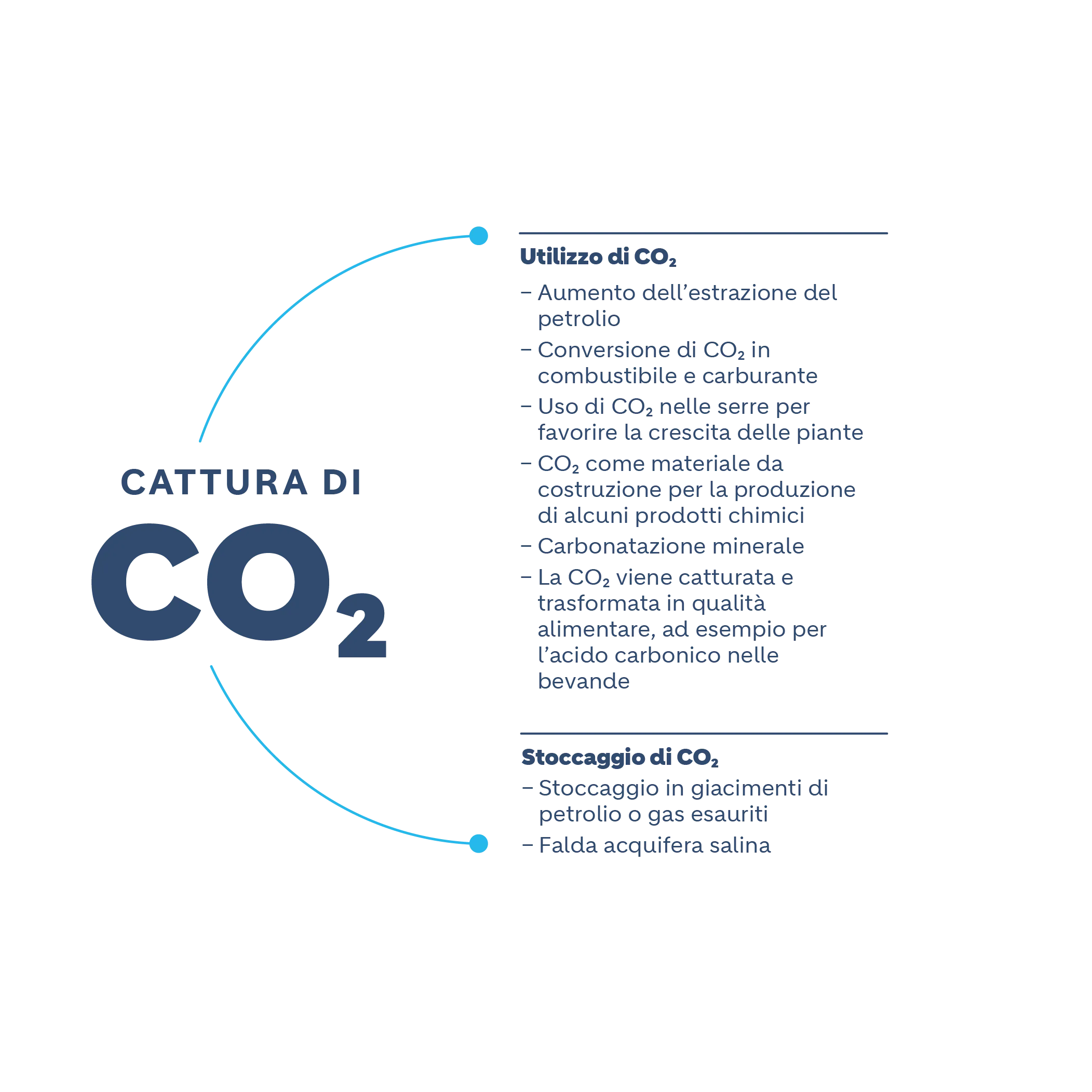 CATTURA DI

$CO_2$

Utilizzo di $CO_2$

– Aumento dell’estrazione del petrolio

– Conversione di $CO_2$ in combustibile e carburante

– Uso di $CO_2$ nelle serre per favorire la crescita delle piante

– $CO_2$ come materiale da costruzione per la produzione di alcuni prodotti chimici

– Carbonatazione minerale

– La $CO_2$ viene catturata e trasformata in qualità alimentare, ad esempio per l’acido carbonico nelle bevande

Stoccaggio di $CO_2$

– Stoccaggio in giacimenti di petrolio o gas esauriti

– Falda acquifera salina