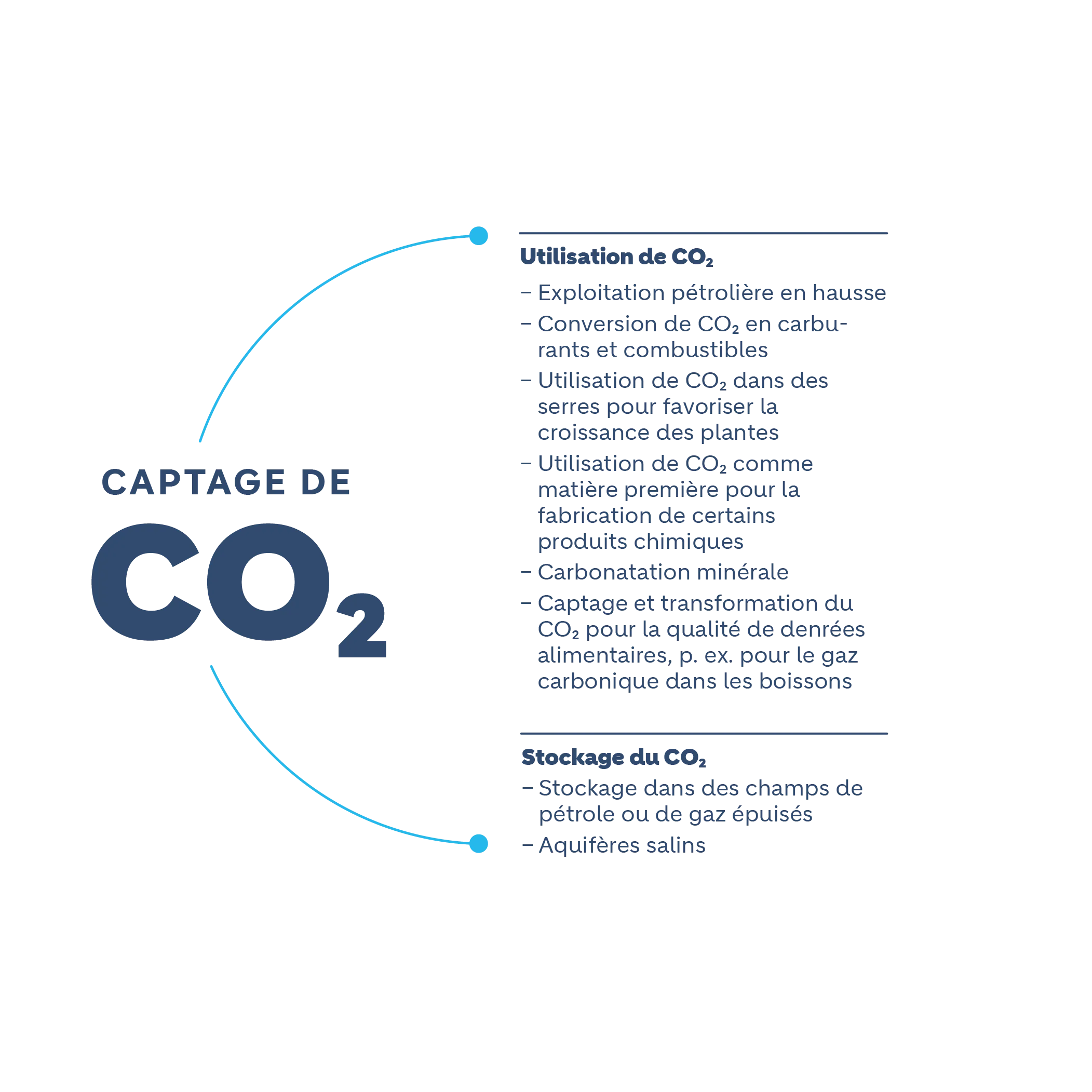 CAPTAGE DE

$CO_2$

Utilisation de $CO_2$

– Exploitation pétrolière en hausse

– Conversion de $CO_2$ en carburants et combustibles

– Utilisation de $CO_2$ dans des serres pour favoriser la croissance des plantes

– Utilisation de $CO_2$ comme matière première pour la fabrication de certains produits chimiques

– Carbonatation minérale

– Captage et transformation du $CO_2$ pour la qualité de denrées alimentaires, p. ex. pour le gaz carbonique dans les boissons

Stockage du $CO_2$

– Stockage dans des champs de pétrole ou de gaz épuisés

– Aquifères salins